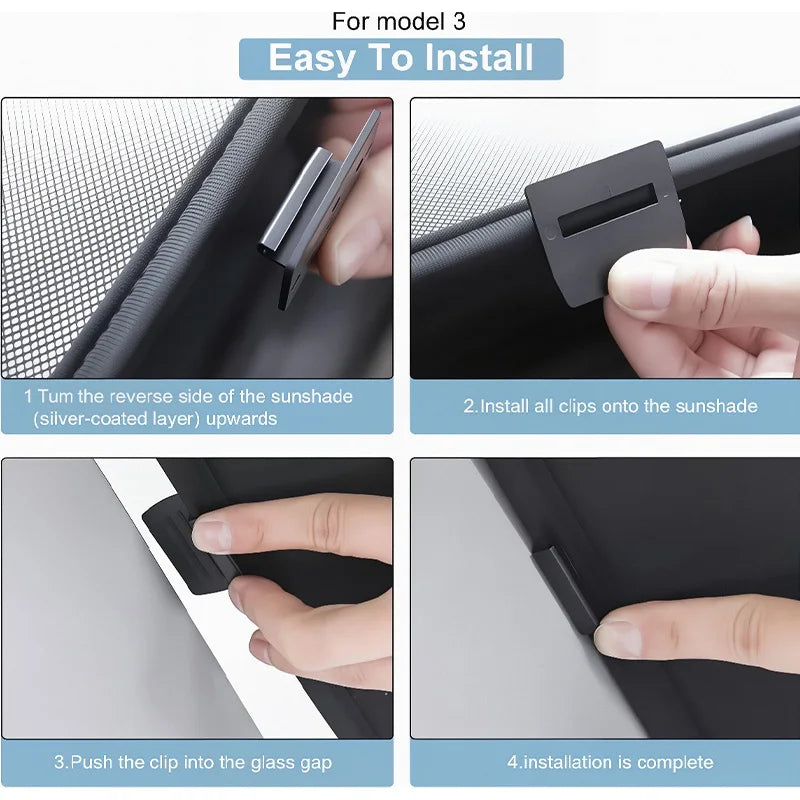 For model 3

Easy To Install

1 Tum the reverse side of the sunshade (silver-coated layer) upwards

2.Install all clips onto the sunshade

3.Push the clip into the glass gap

4.installation is complete