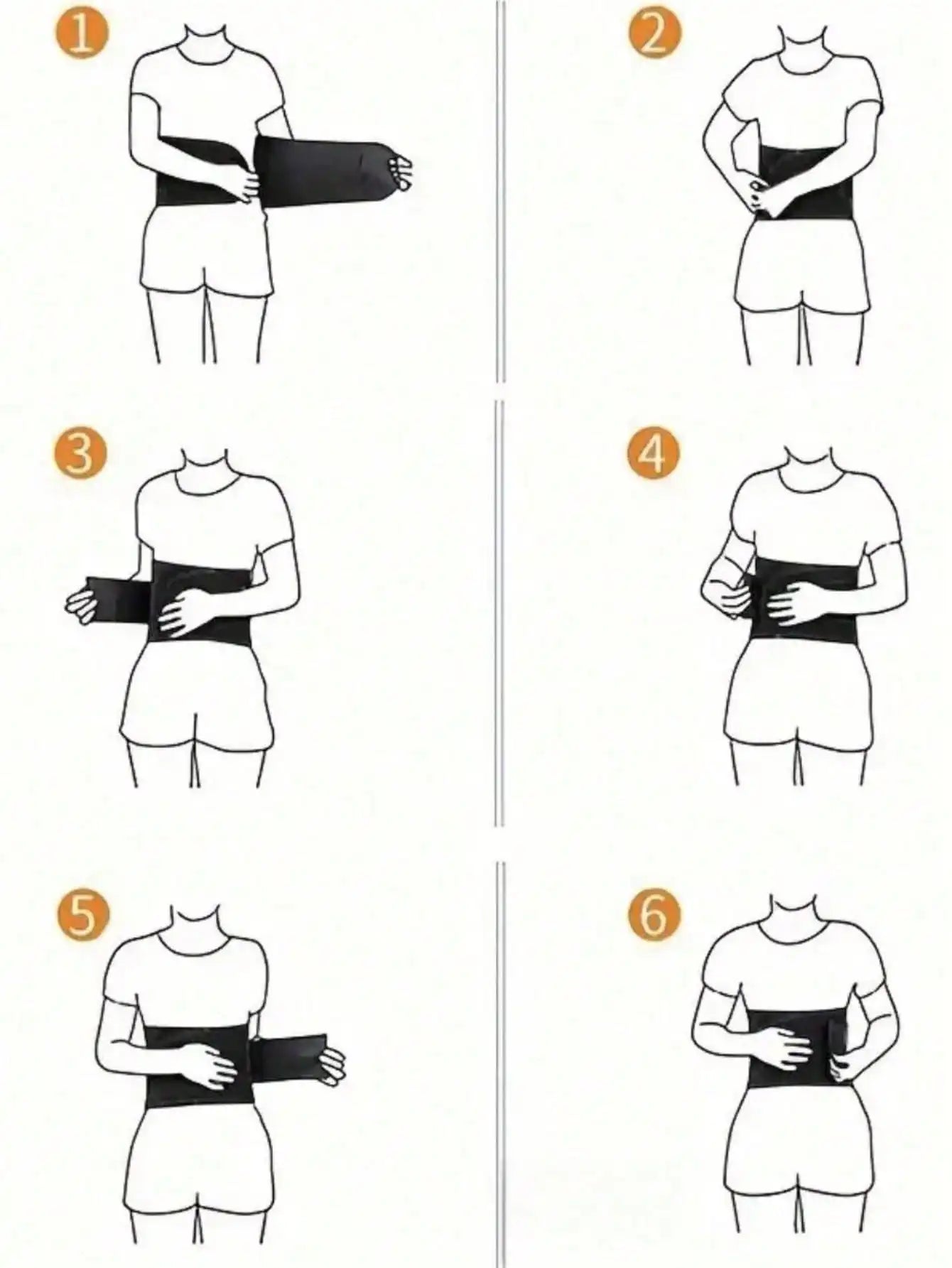 1

2

3

4

5

6