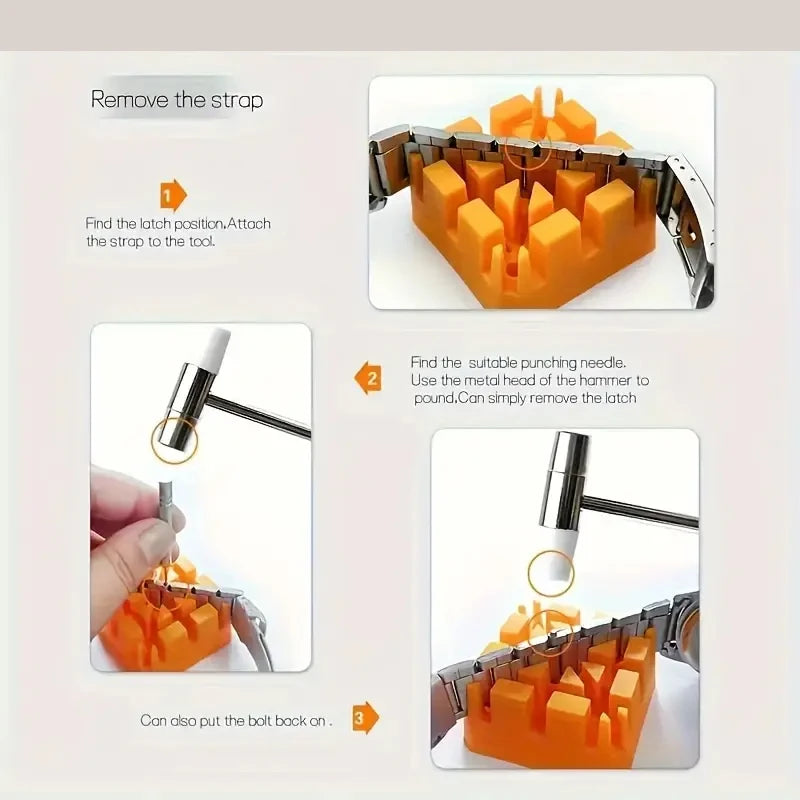 Remove the strap

1

Find the latch position.Attach the strap to the tool.

2

Find the suitable punching needle. Use the metal head of the hammer to pound.Can simply remove the latch

Can also put the bolt back on .

3