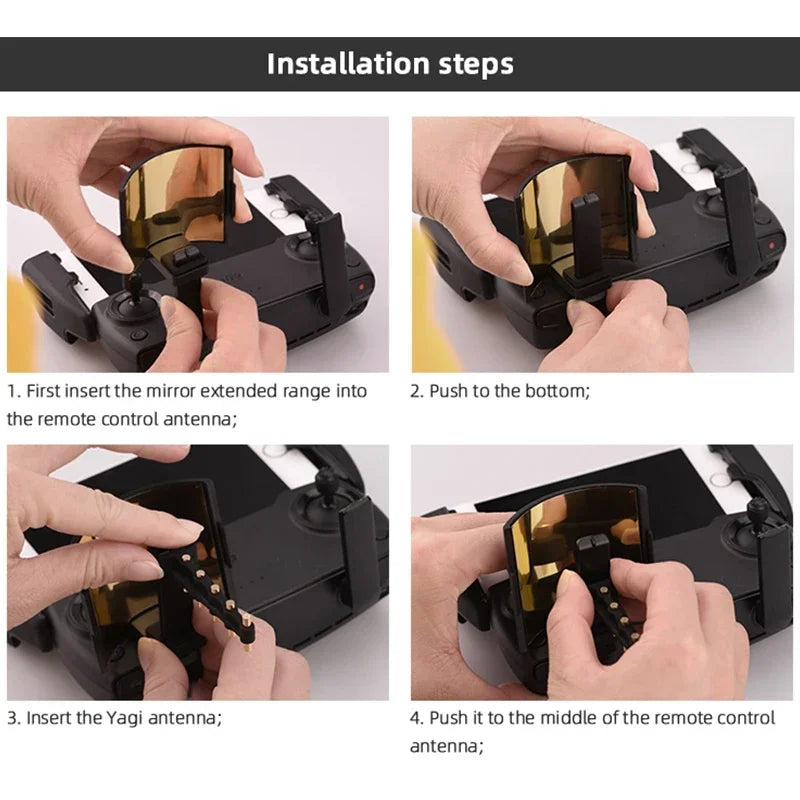 Installation steps

1. First insert the mirror extended range into the remote control antenna;

2. Push to the bottom;

3. Insert the Yagi antenna;

4. Push it to the middle of the remote control antenna;