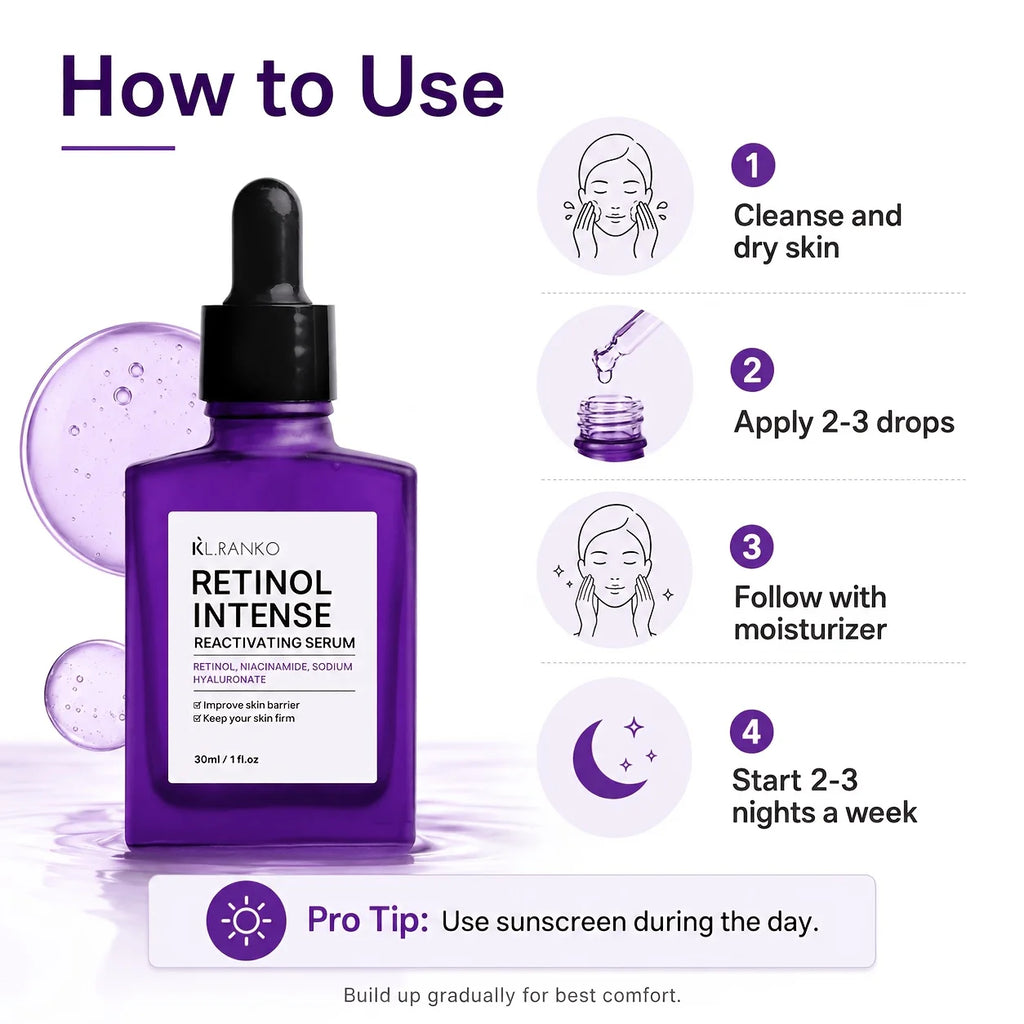 How to Use

KL.RANKO
RETINOL INTENSE
REACTIVATING SERUM
RETINOL, NIACINAMIDE, SODIUM HYALURONATE
☑ Improve skin barrier
☑ Keep your skin firm
30ml / 1 fl.oz

1
Cleanse and dry skin

2
Apply 2-3 drops

3
Follow with moisturizer

4
Start 2-3 nights a week

Pro Tip: Use sunscreen during the day.

Build up gradually for best comfort.