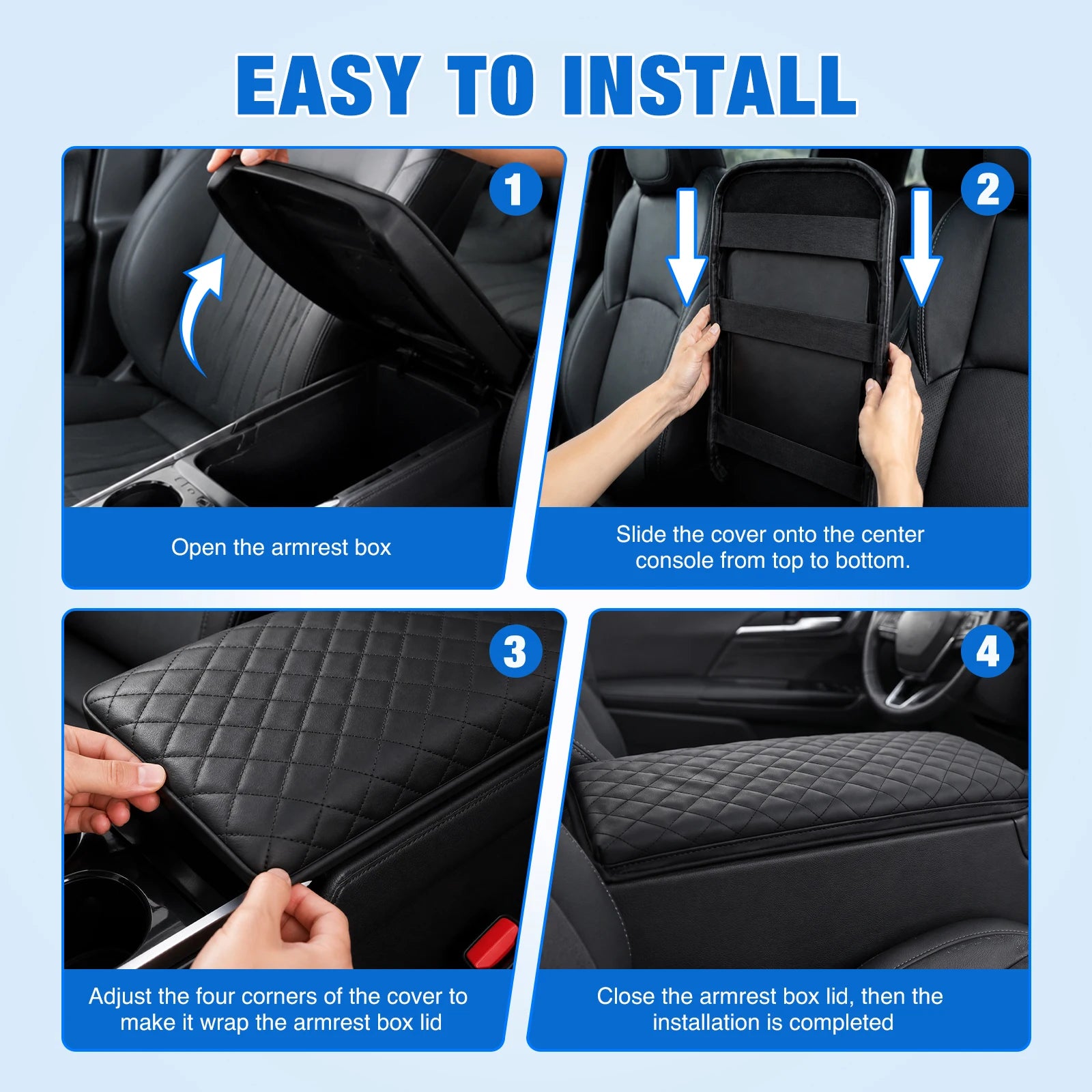 EASY TO INSTALL

1

Open the armrest box

2

Slide the cover onto the center console from top to bottom.

3

Adjust the four corners of the cover to make it wrap the armrest box lid

4

Close the armrest box lid, then the installation is completed