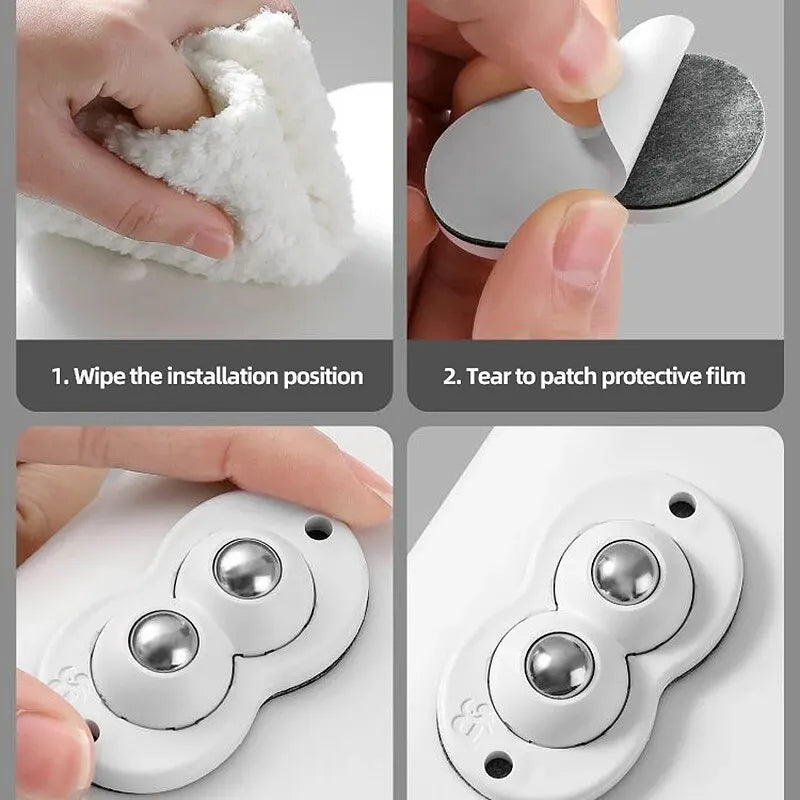 1. Wipe the installation position

2. Tear to patch protective film