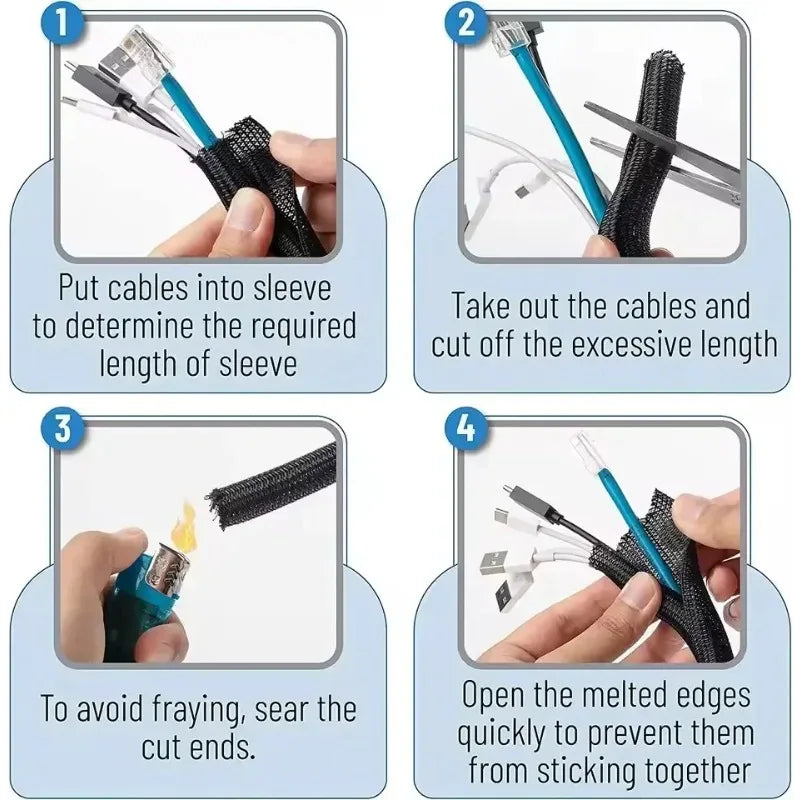 1

Put cables into sleeve to determine the required length of sleeve

2

Take out the cables and cut off the excessive length

3

To avoid fraying, sear the cut ends.

4

Open the melted edges quickly to prevent them from sticking together